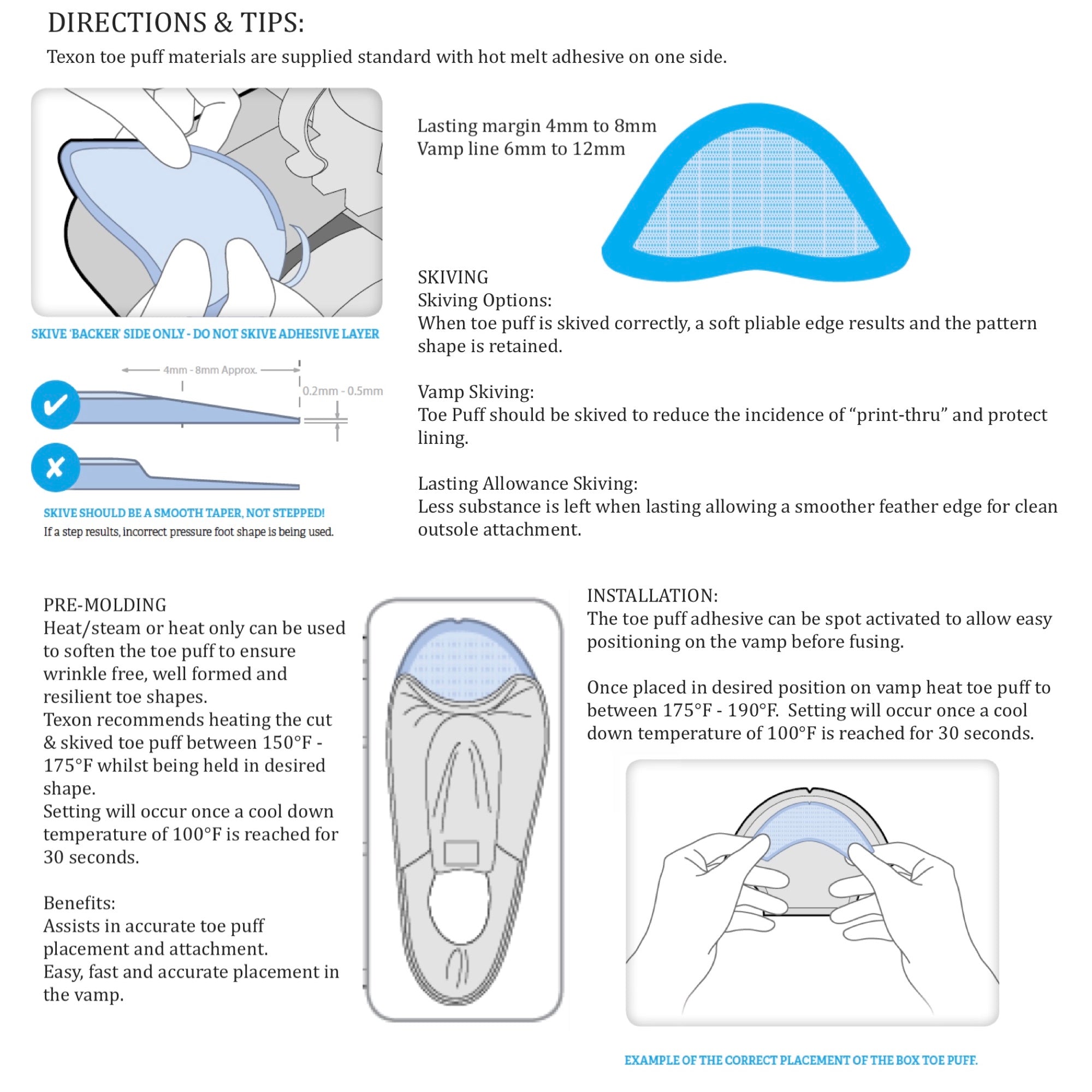 DIRECTIONS & TIPS:
Texon toe puff materials are supplied standard with hot melt adhesive on one side.

SKIVE 'BACKER' SIDE ONLY - DO NOT SKIVE ADHESIVE LAYER

4mm - 8mm Approx.
0.2mm - 0.5mm

SKIVE SHOULD BE A SMOOTH TAPER, NOT STEPPED!
If a step results, incorrect pressure foot shape is being used.

Lasting margin 4mm to 8mm
Vamp line 6mm to 12mm

SKIVING
Skiving Options:
When toe puff is skived correctly, a soft pliable edge results and the pattern shape is retained.

Vamp Skiving:
Toe Puff should be skived to reduce the incidence of “print-thru” and protect lining.

Lasting Allowance Skiving:
Less substance is left when lasting allowing a smoother feather edge for clean outsole attachment.

PRE-MOLDING
Heat/steam or heat only can be used to soften the toe puff to ensure wrinkle free, well formed and resilient toe shapes.
Texon recommends heating the cut & skived toe puff between 150°F - 175°F whilst being held in desired shape.
Setting will occur once a cool down temperature of 100°F is reached for 30 seconds.

Benefits:
Assists in accurate toe puff placement and attachment.
Easy, fast and accurate placement in the vamp.

INSTALLATION:
The toe puff adhesive can be spot activated to allow easy positioning on the vamp before fusing.

Once placed in desired position on vamp heat toe puff to between 175°F - 190°F. Setting will occur once a cool down temperature of 100°F is reached for 30 seconds.

EXAMPLE OF THE CORRECT PLACEMENT OF THE BOX TOE PUFF.